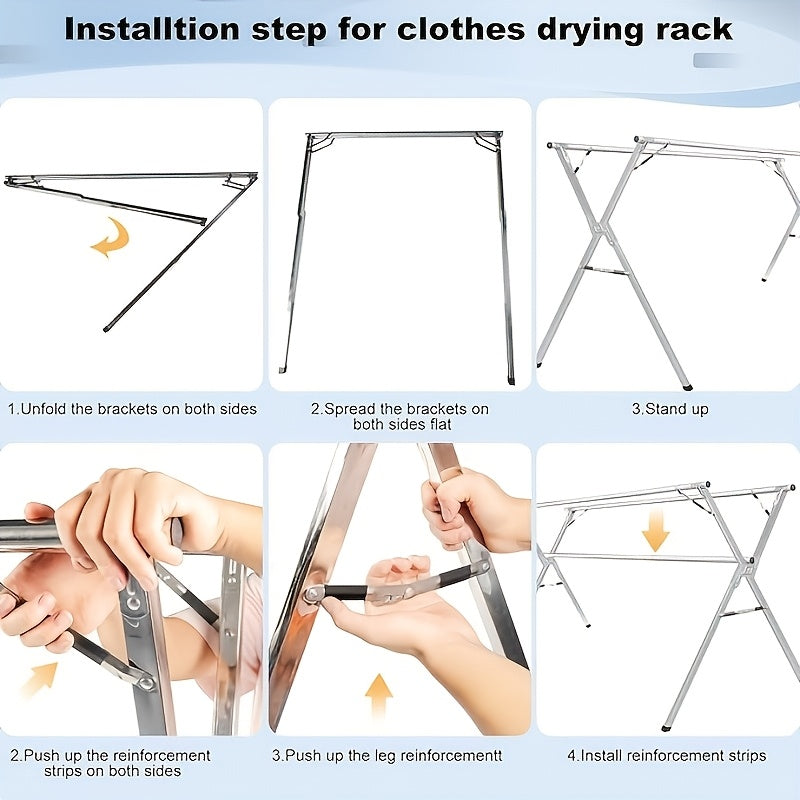 Installtion step for clothes drying rack

1.Unfold the brackets on both sides

2.Spread the brackets on both sides flat

3.Stand up

2.Push up the reinforcement strips on both sides

3.Push up the leg reinforcementt

4.Install reinforcement strips